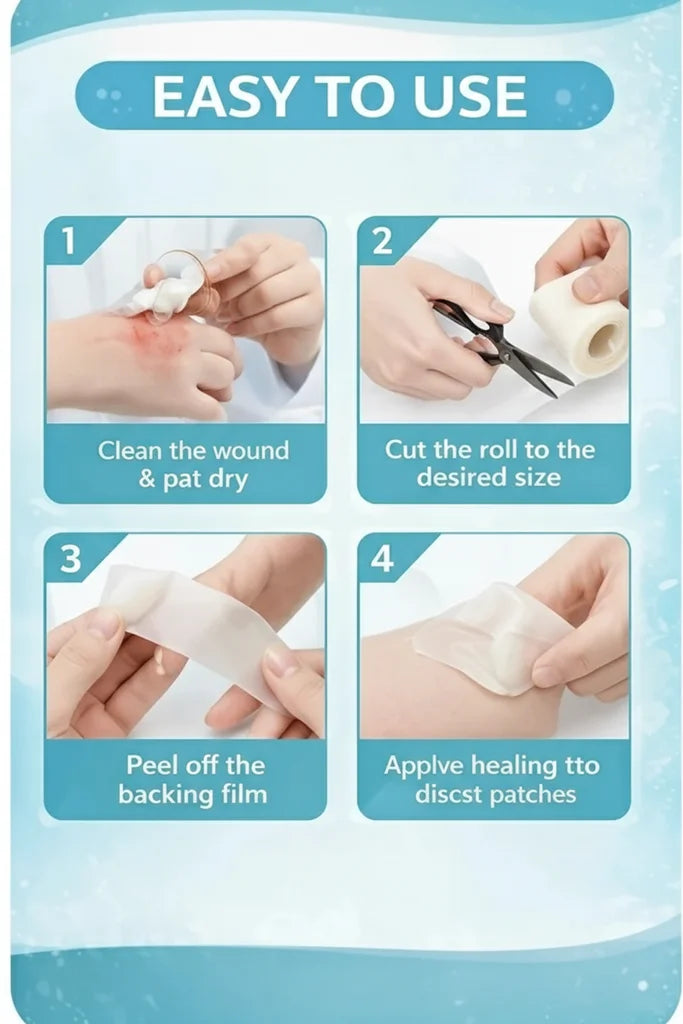 EASY TO USE

1

Clean the wound & pat dry

2

Cut the roll to the desired size

3

Peel off the backing film

4

Applve healing tto discst patches